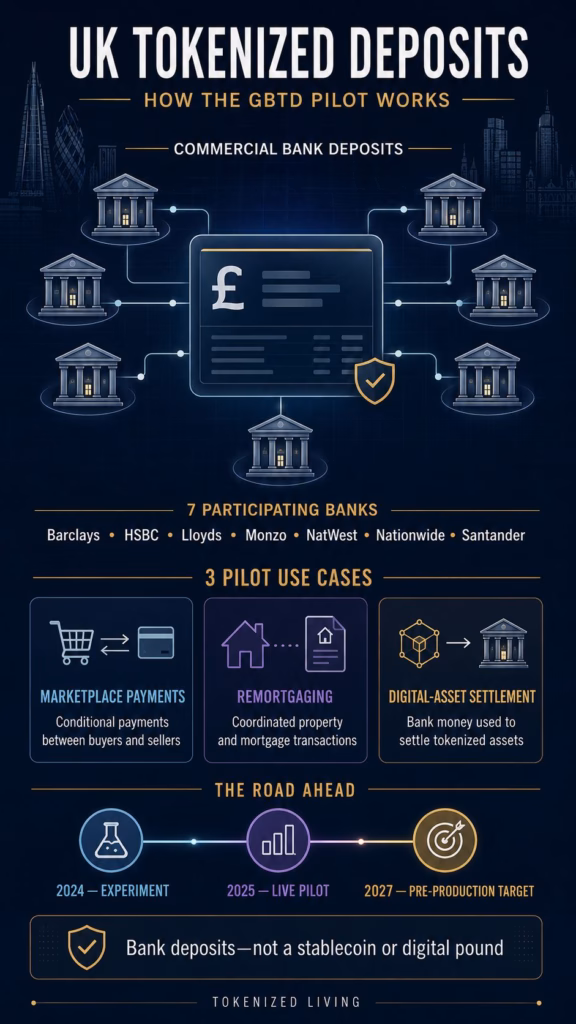 UK TOKENIZED DEPOSITS

HOW THE GBTD PILOT WORKS

COMMERCIAL BANK DEPOSITS

£

7 PARTICIPATING BANKS

Barclays • HSBC • Lloyds • Monzo • NatWest • Nationwide • Santander

3 PILOT USE CASES

MARKETPLACE PAYMENTS
Conditional payments between buyers and sellers

REMORTGAGING
Coordinated property and mortgage transactions

DIGITAL-ASSET SETTLEMENT
Bank money used to settle tokenized assets

THE ROAD AHEAD

2024 — EXPERIMENT

2025 — LIVE PILOT

2027 — PRE-PRODUCTION TARGET

Bank deposits—not a stablecoin or digital pound

TOKENIZED LIVING