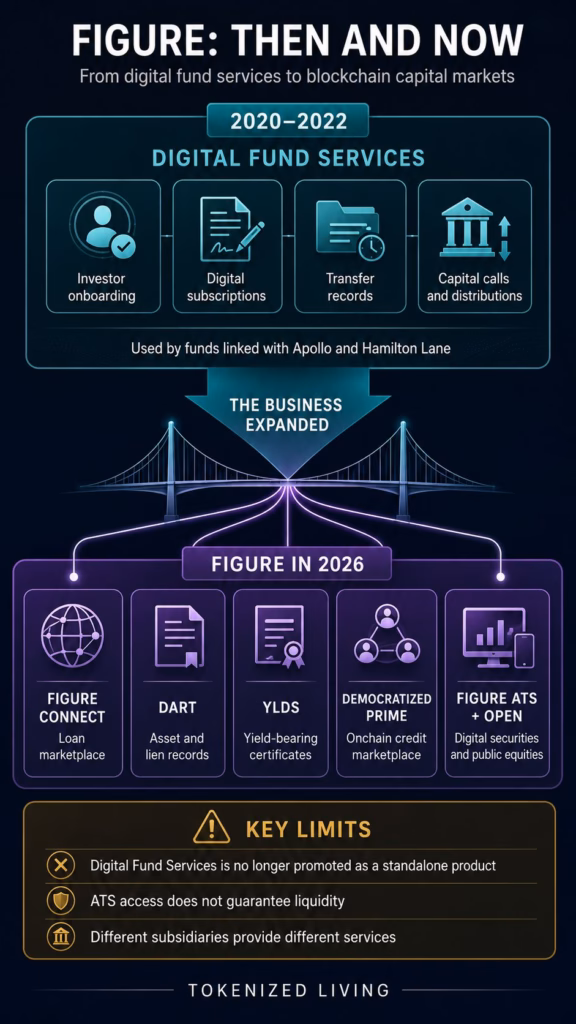 FIGURE: THEN AND NOW

From digital fund services to blockchain capital markets

2020–2022

DIGITAL FUND SERVICES

Investor onboarding

Digital subscriptions

Transfer records

Capital calls and distributions

Used by funds linked with Apollo and Hamilton Lane

THE BUSINESS EXPANDED

FIGURE IN 2026

FIGURE CONNECT
Loan marketplace

DART
Asset and lien records

YLDS
Yield-bearing certificates

DEMOCRATIZED PRIME
Onchain credit marketplace

FIGURE ATS + OPEN
Digital securities and public equities

KEY LIMITS

Digital Fund Services is no longer promoted as a standalone product

ATS access does not guarantee liquidity

Different subsidiaries provide different services

TOKENIZED LIVING